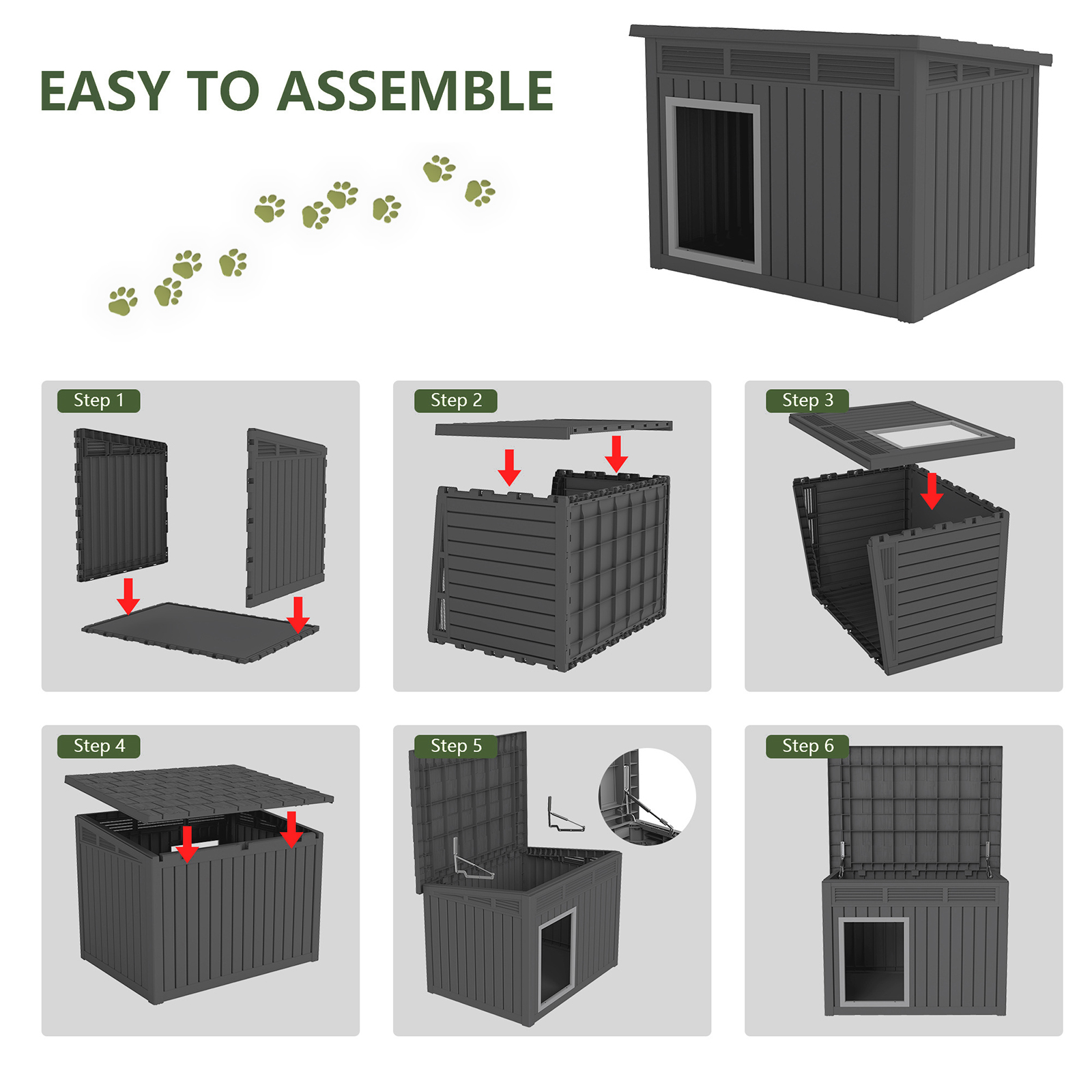 EASY TO ASSEMBLE

Step 1

Step 2

Step 3

Step 4

Step 5

Step 6